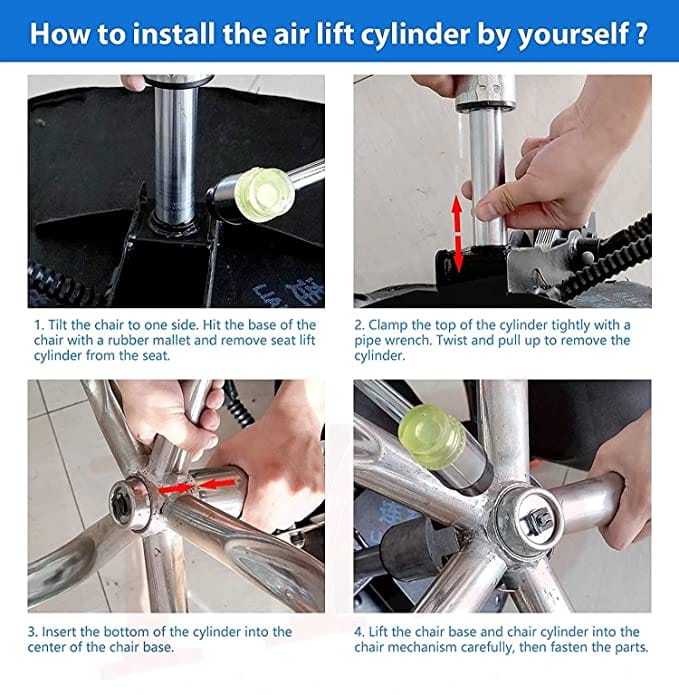 How to install the air lift cylinder by yourself ?

1. Tilt the chair to one side. Hit the base of the chair with a rubber mallet and remove seat lift cylinder from the seat.

2. Clamp the top of the cylinder tightly with a pipe wrench. Twist and pull up to remove the cylinder.

3. Insert the bottom of the cylinder into the center of the chair base.

4. Lift the chair base and chair cylinder into the chair mechanism carefully, then fasten the parts.